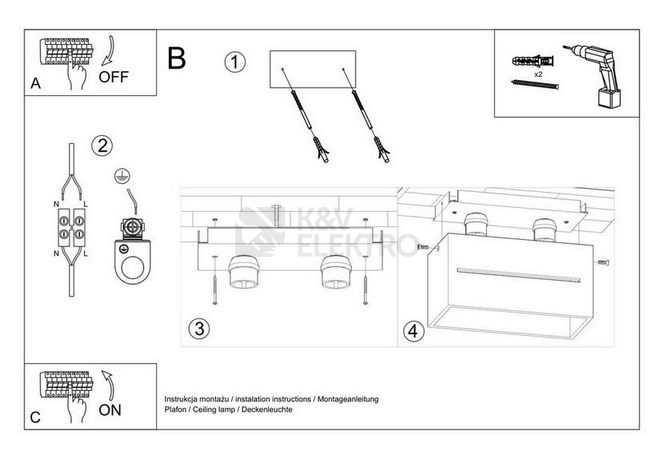 A
OFF

B

①

x2

②

N L

N L

K&V ELEKTRO

③

④

C
ON

Instrukcja montażu / instalation instructions / Montageanleitung
Plafon / Ceiling lamp / Deckenleuchte