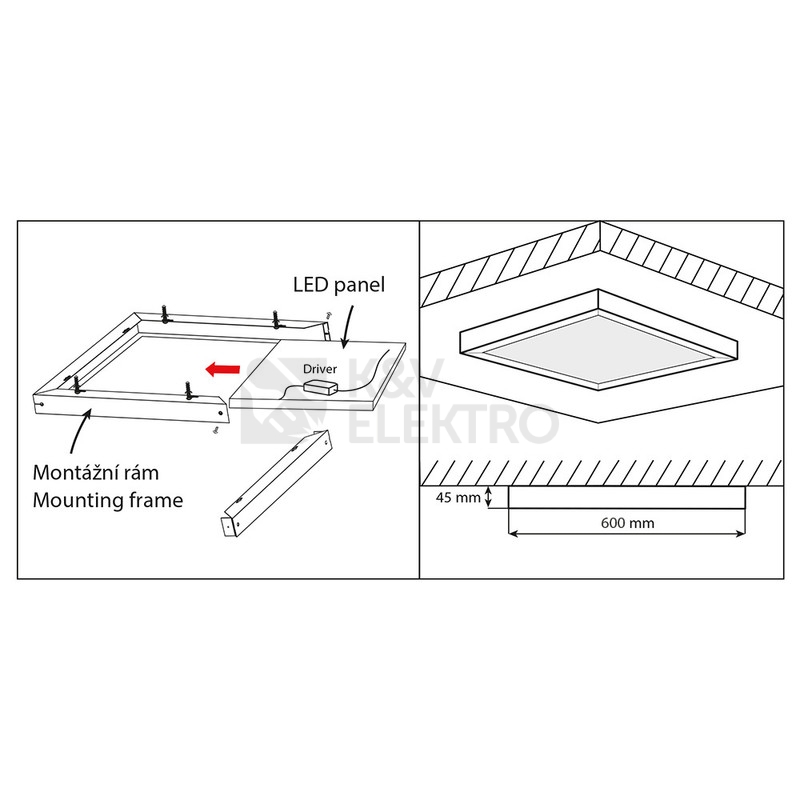 LED panel

Driver

K&V ELEKTRO

Montážní rám
Mounting frame

45 mm

600 mm