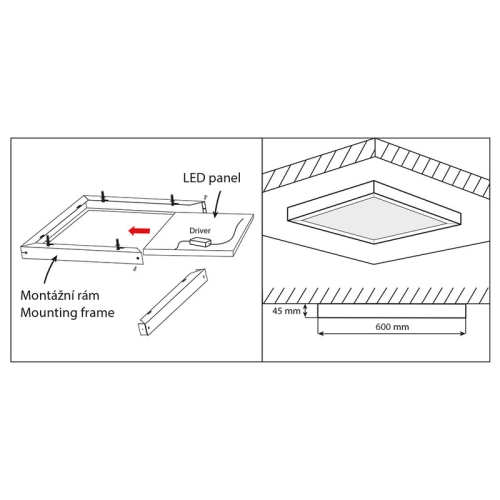 LED panel

Driver

Montážní rám
Mounting frame

45 mm

600 mm