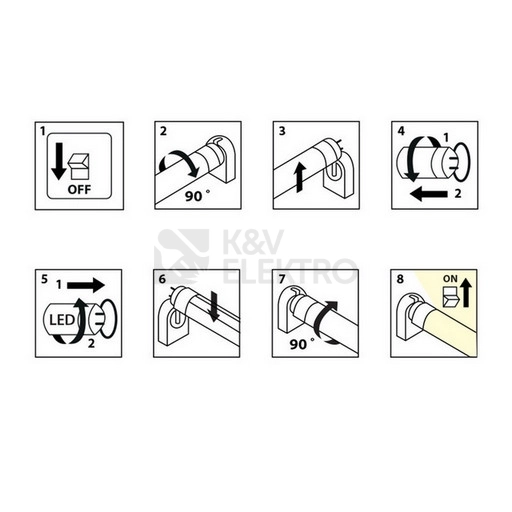 1
OFF

2
90 °

3

4
1
2

K&V
ELEKTRO

5
1
LED
2

6

7
90 °

8
ON