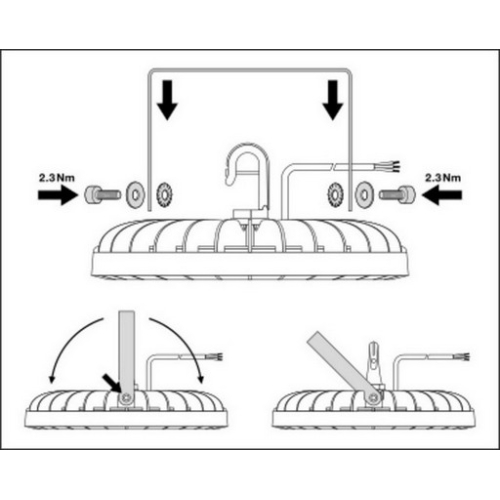 2.3 Nm

2.3 Nm