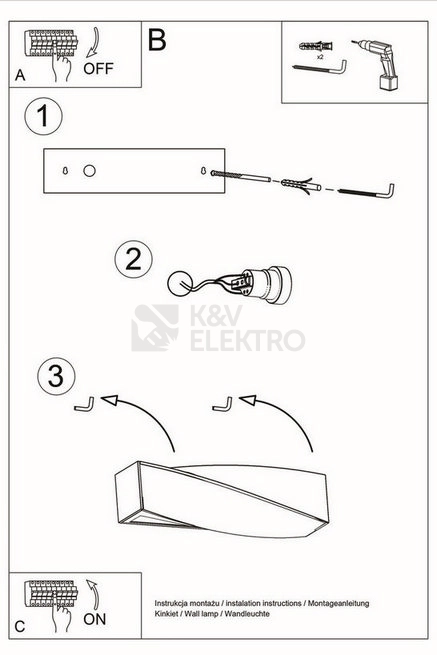 A
OFF
B
x2
1
2
K&V
ELEKTRO
3
C
ON
Instrukcja montażu / instalation instructions / Montageanleitung
Kinkiet / Wall lamp / Wandleuchte