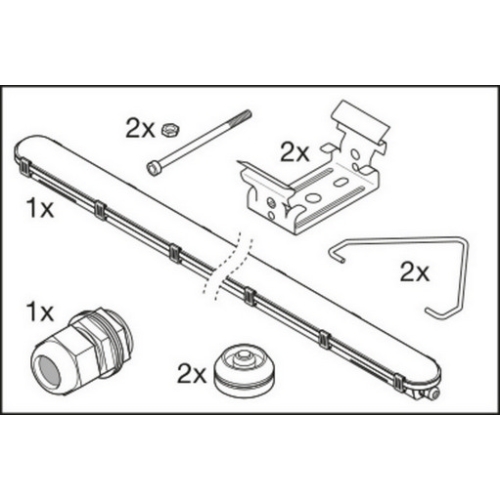 2x
2x
1x
2x
1x
2x