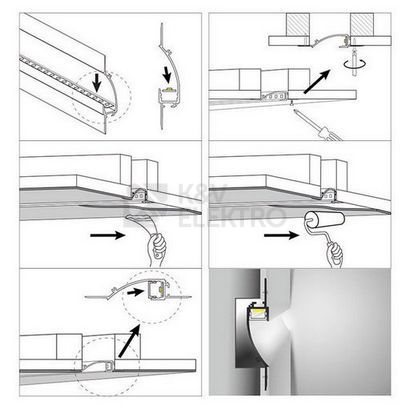 K&V ELEKTRO