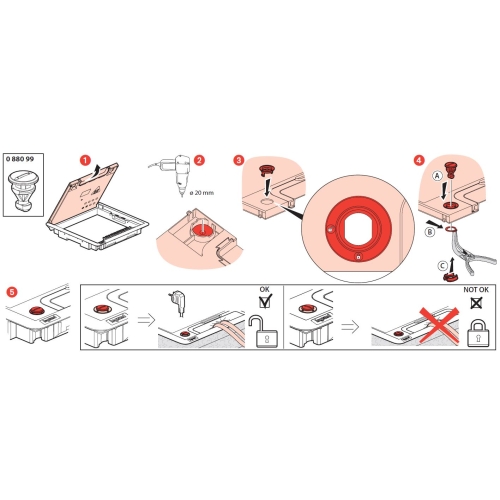 0 880 99

1

2

ø 20 mm

3

4

A

B

C

5

OK

NOT OK