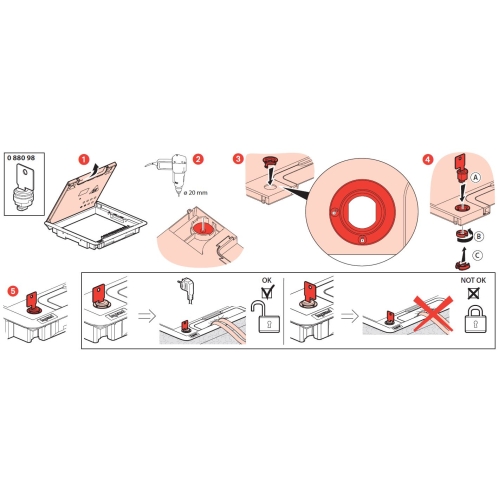 0 880 98

1

2

ø 20 mm

3

4

A

B

C

5

OK

NOT OK