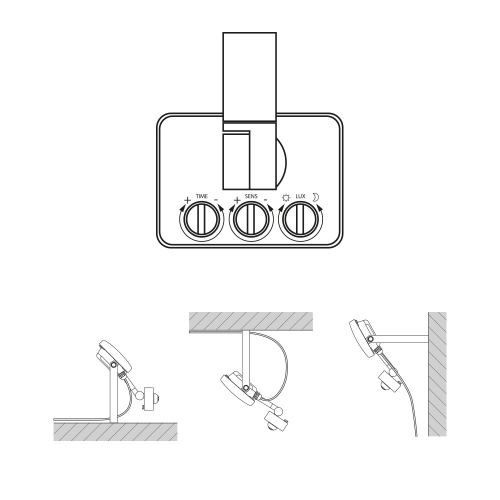 + TIME -
+ SENS -
LUX