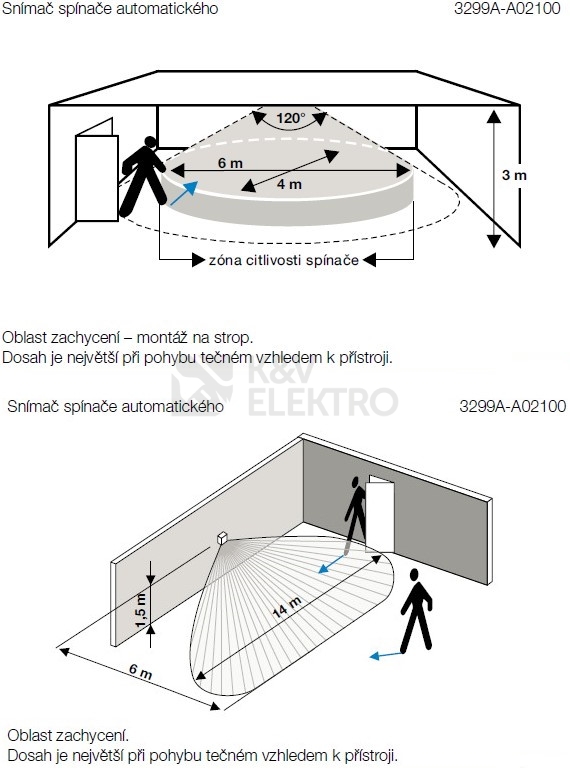 Snímač spínače automatického

3299A-A02100

120°

6 m

4 m

3 m

zóna citlivosti spínače

Oblast zachycení – montáž na strop.
Dosah je největší při pohybu tečném vzhledem k přístroji.

K&V ELEKTRO

Snímač spínače automatického

3299A-A02100

1,5 m

14 m

6 m

Oblast zachycení.
Dosah je největší při pohybu tečném vzhledem k přístroji.