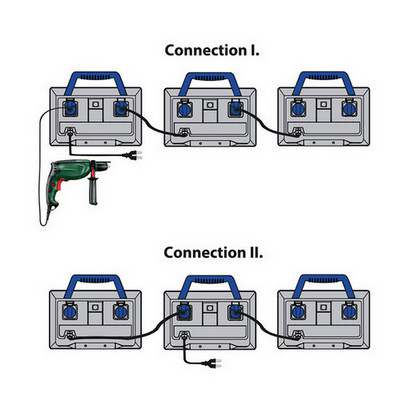 Connection I.

Connection II.