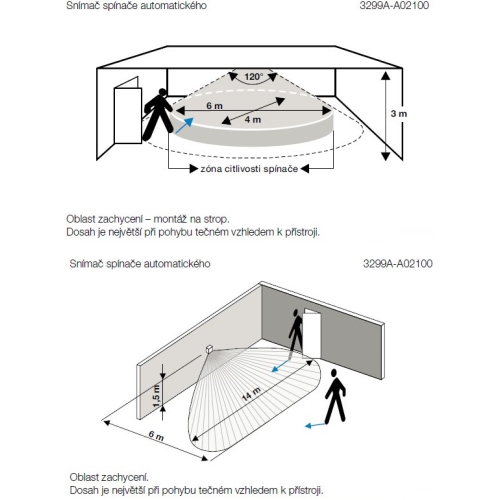 Snímač spínače automatického

3299A-A02100

120°

6 m

4 m

3 m

zóna citlivosti spínače

Oblast zachycení – montáž na strop.
Dosah je největší při pohybu tečném vzhledem k přístroji.

Snímač spínače automatického

3299A-A02100

1,5 m

14 m

6 m

Oblast zachycení.
Dosah je největší při pohybu tečném vzhledem k přístroji.