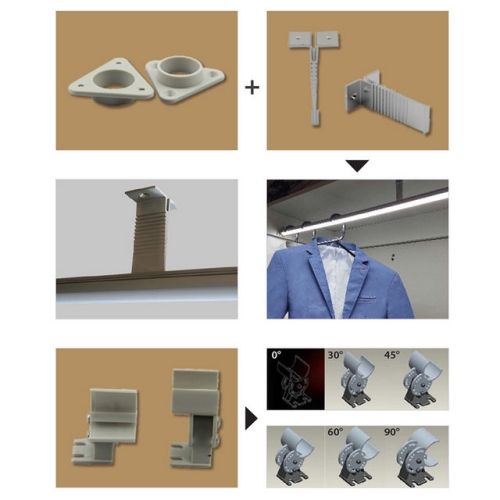 +

0°
30°
45°

60°
90°