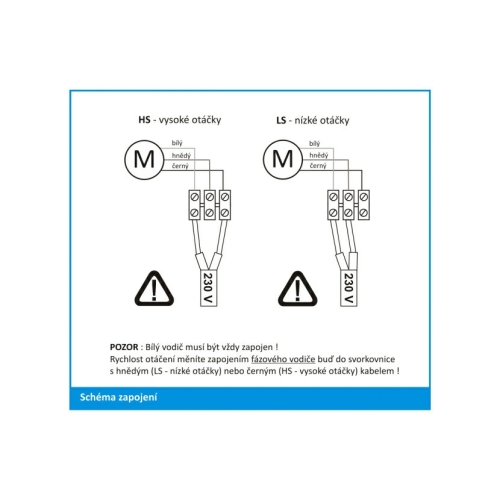 HS - vysoké otáčky

M
bílý
hnědý
černý

230 V

LS - nízké otáčky

M
bílý
hnědý
černý

230 V

POZOR : Bílý vodič musí být vždy zapojen !
Rychlost otáčení měníte zapojením fázového vodiče buď do svorkovnice s hnědým (LS - nízké otáčky) nebo černým (HS - vysoké otáčky) kabelem !

Schéma zapojení