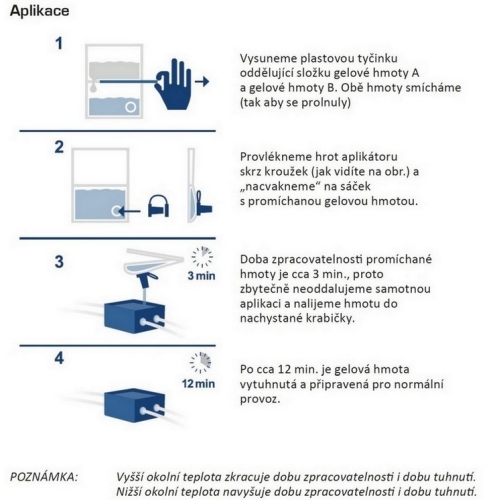 Aplikace

1

Vysuneme plastovou tyčinku oddělující složku gelové hmoty A a gelové hmoty B. Obě hmoty smícháme (tak aby se prolnuly)

2

Provlékneme hrot aplikátoru skrz kroužek (jak vidíte na obr.) a „nacvakneme“ na sáček s promíchanou gelovou hmotou.

3

3 min

Doba zpracovatelnosti promíchané hmoty je cca 3 min., proto zbytečně neoddalujeme samotnou aplikaci a nalijeme hmotu do nachystané krabičky.

4

12 min

Po cca 12 min. je gelová hmota vytuhnutá a připravená pro normální provoz.

POZNÁMKA: Vyšší okolní teplota zkracuje dobu zpracovatelnosti i dobu tuhnutí. Nižší okolní teplota navyšuje dobu zpracovatelnosti i dobu tuhnutí.