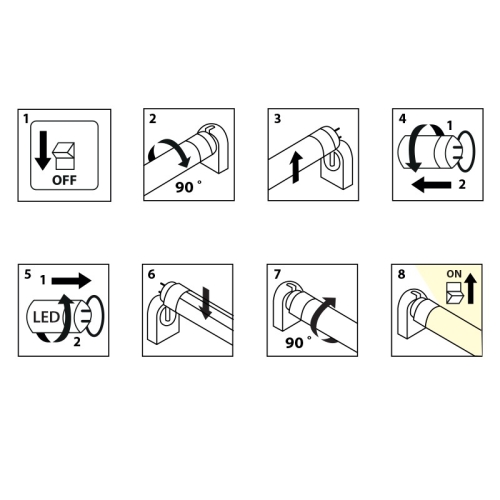 1
OFF

2
90 °

3

4
1
2

5
1
LED
2

6

7
90 °

8
ON