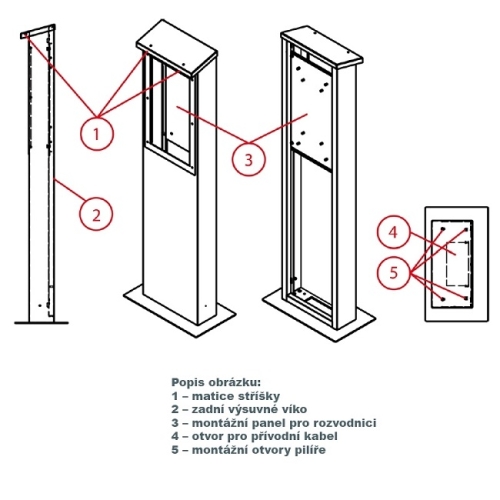 1

2

3

4

5

Popis obrázku:
1 – matice stříšky
2 – zadní výsuvné víko
3 – montážní panel pro rozvodnici
4 – otvor pro přívodní kabel
5 – montážní otvory pilíře