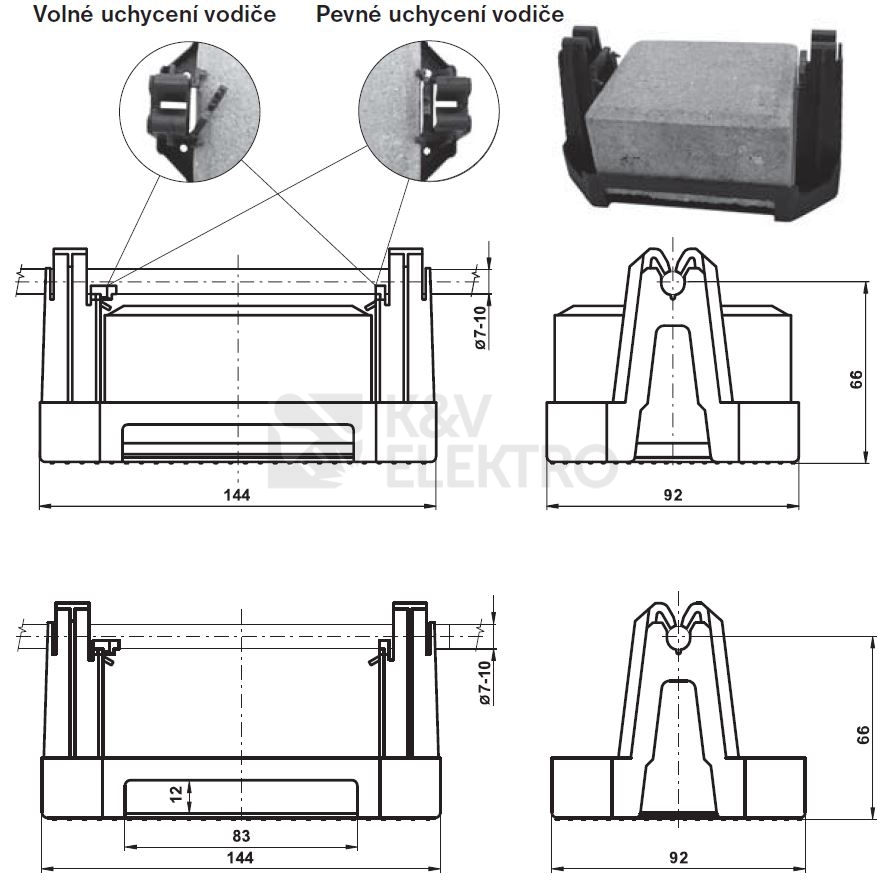 Volné uchycení vodiče

Pevné uchycení vodiče

ø7-10

66

144

92

K&V ELEKTRO

ø7-10

66

12

83

144

92