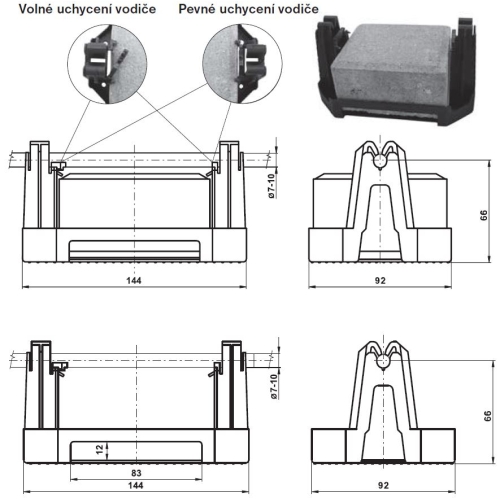 Volné uchycení vodiče

Pevné uchycení vodiče

ø7-10

144

66

92

ø7-10

12

83

144

66

92