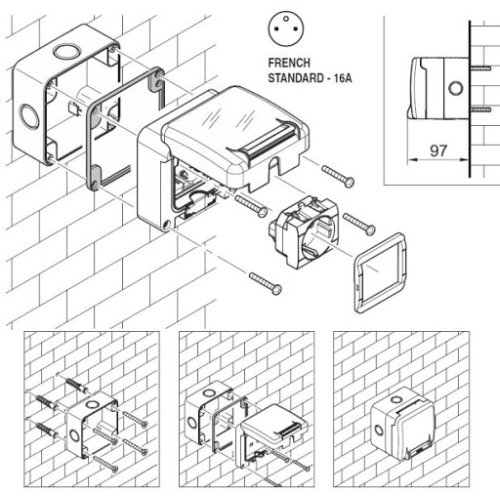 FRENCH
STANDARD - 16A

97