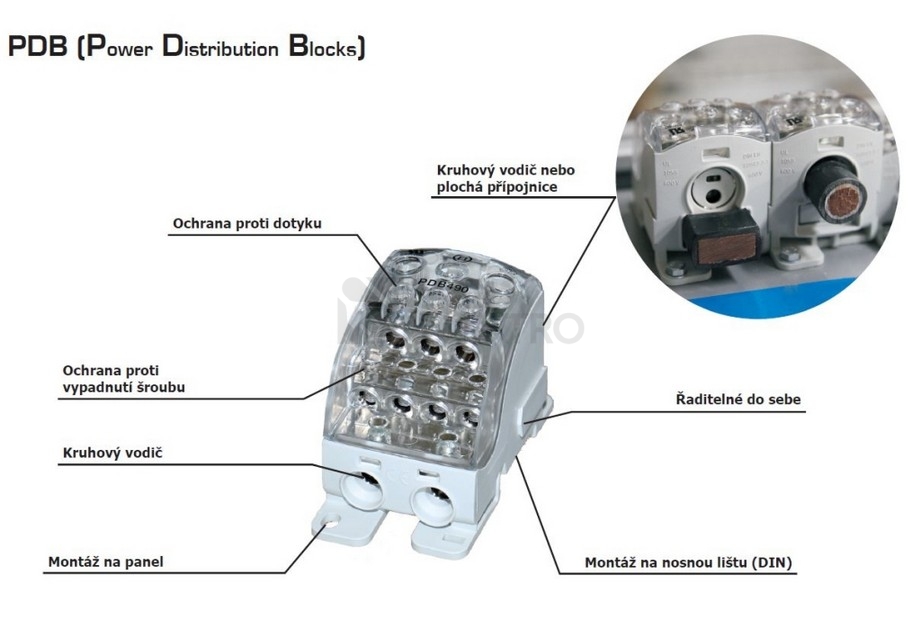 PDB (Power Distribution Blocks)

Kruhový vodič nebo plochá přípojnice

Ochrana proti dotyku

PDB490

Ochrana proti vypadnutí šroubu

Řaditelné do sebe

Kruhový vodič

Montáž na panel

Montáž na nosnou lištu (DIN)